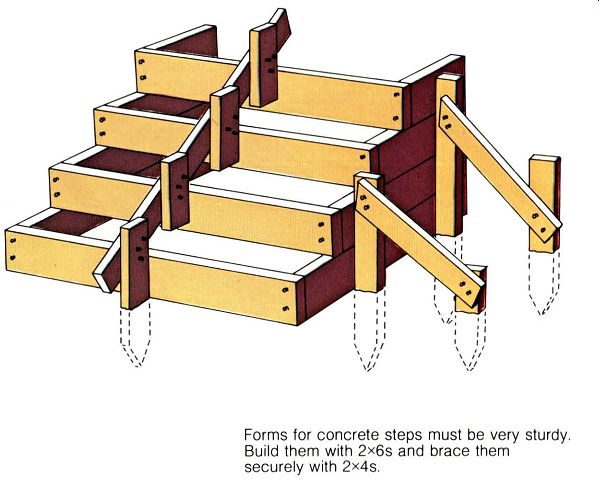 Forms for concrete steps must be very sturdy. Build them with 2×6s and brace them securely with 2×4s.