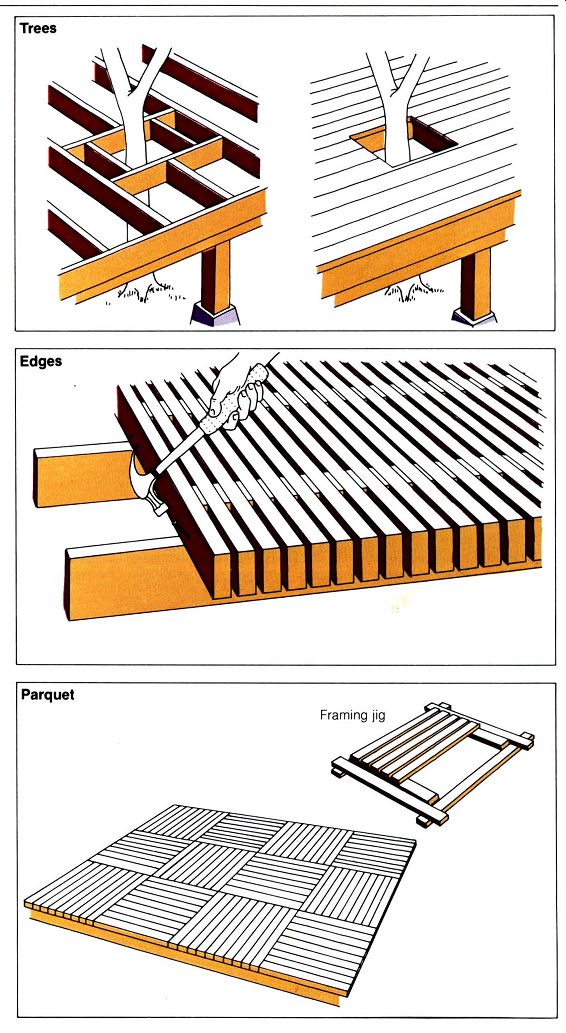 Trees

Edges

Parquet

Framing jig