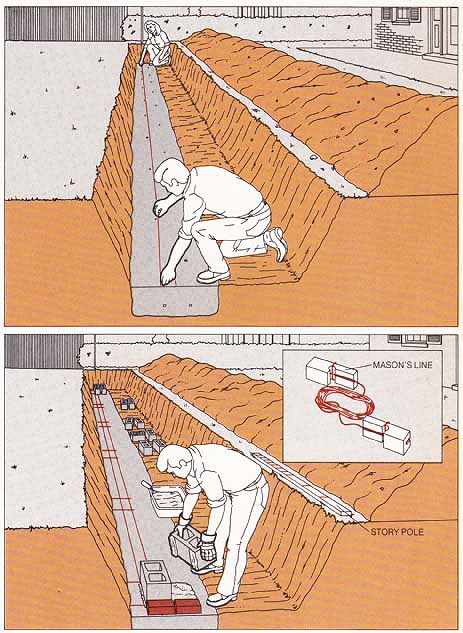 MASON'S LINE

STORY POLE