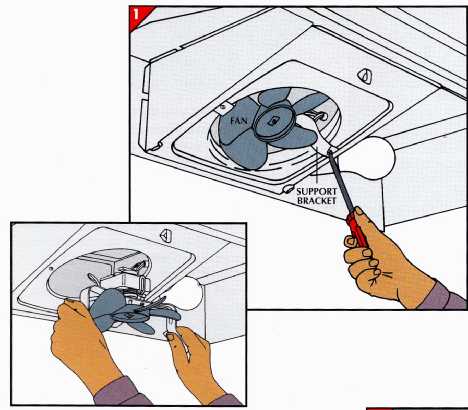 1

FAN

SUPPORT BRACKET