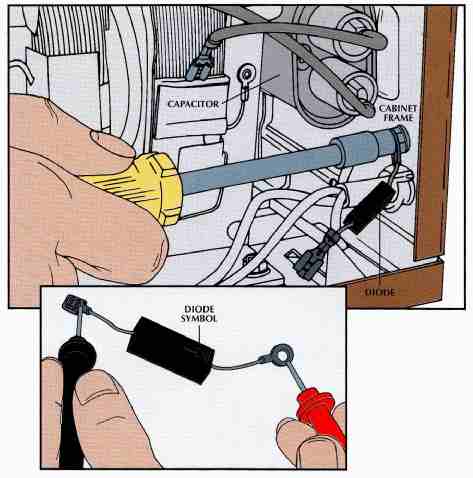 CAPACITOR

CABINET FRAME

DIODE

DIODE SYMBOL