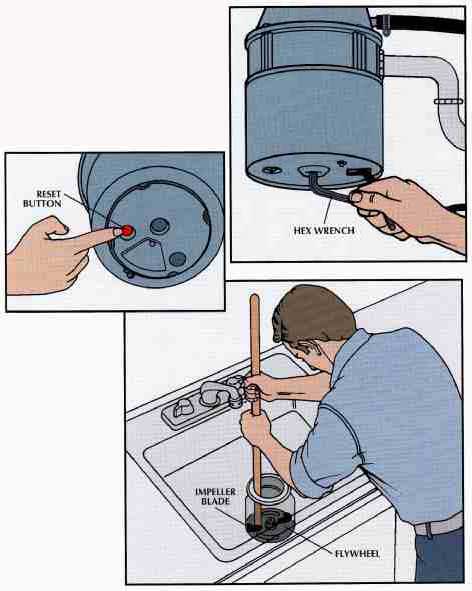 RESET BUTTON

HEX WRENCH

IMPELLER BLADE

FLYWHEEL