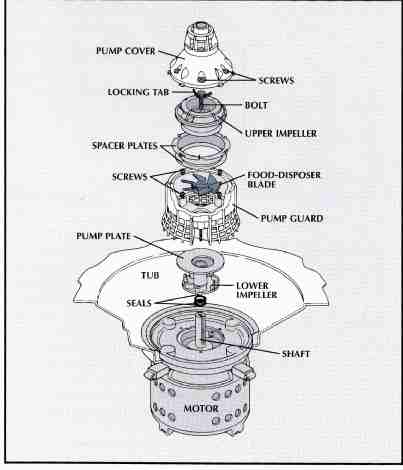 PUMP COVER
SCREWS
LOCKING TAB
BOLT
UPPER IMPELLER
SPACER PLATES
SCREWS
FOOD-DISPOSER BLADE
PUMP GUARD
PUMP PLATE
TUB
LOWER IMPELLER
SEALS
SHAFT
MOTOR