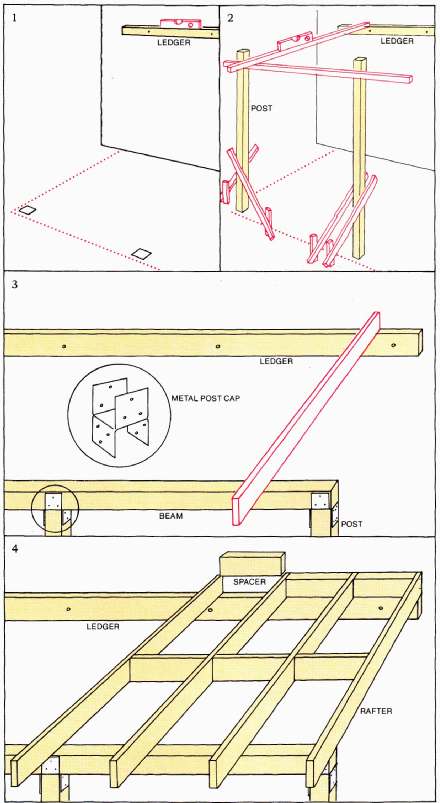 1

LEDGER

2

LEDGER

POST

3

LEDGER

METAL POST CAP

BEAM

POST

4

SPACER

LEDGER

RAFTER