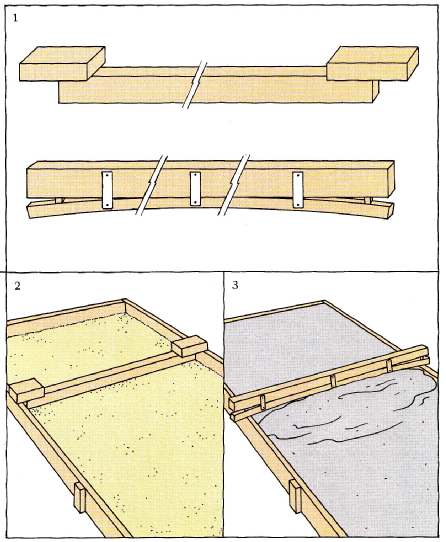 1

2

3