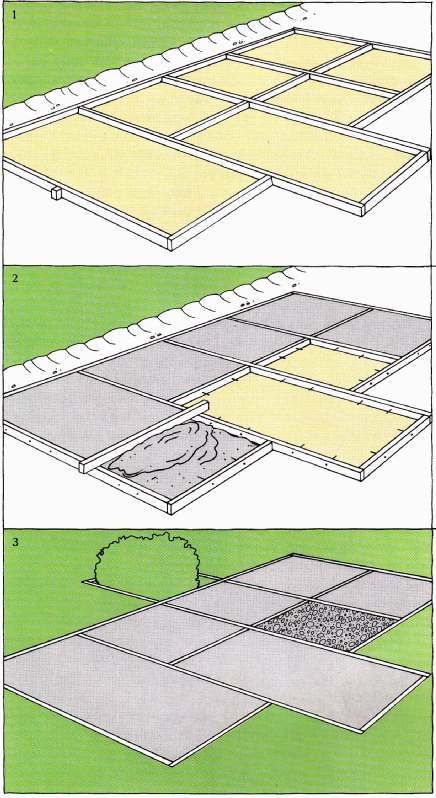 1

2

3