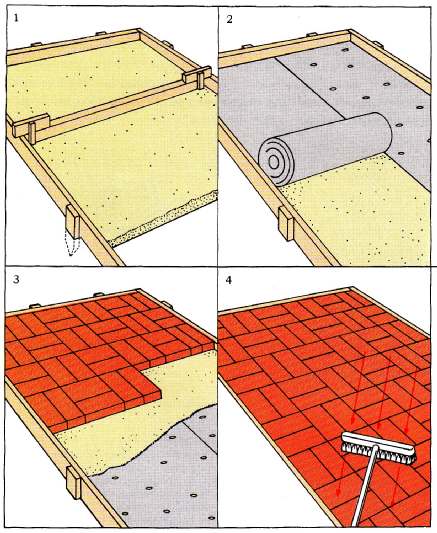 1

2

3

4