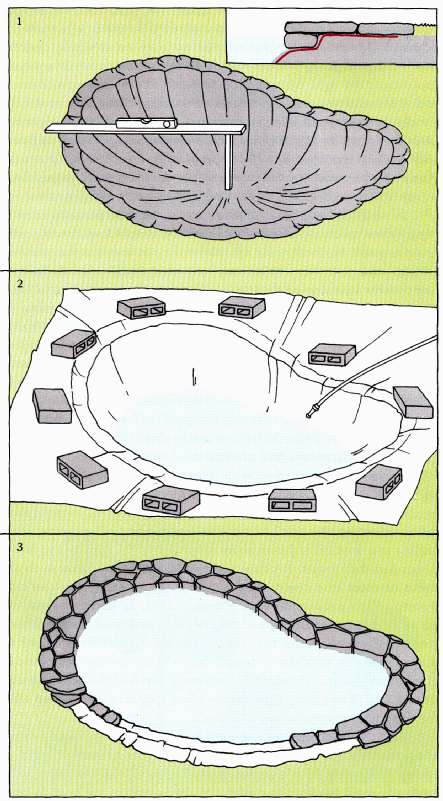 1

2

3