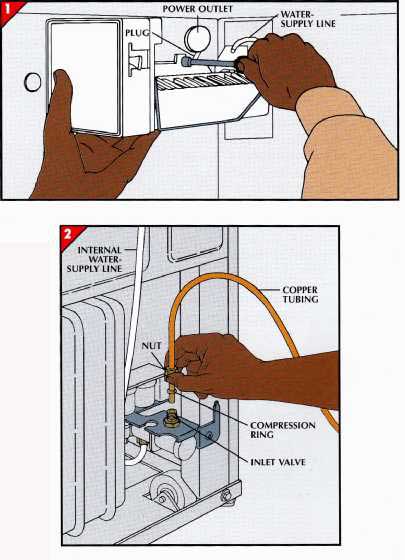 1

POWER OUTLET

WATER-SUPPLY LINE

PLUG

2

INTERNAL WATER-SUPPLY LINE

COPPER TUBING

NUT

COMPRESSION RING

INLET VALVE