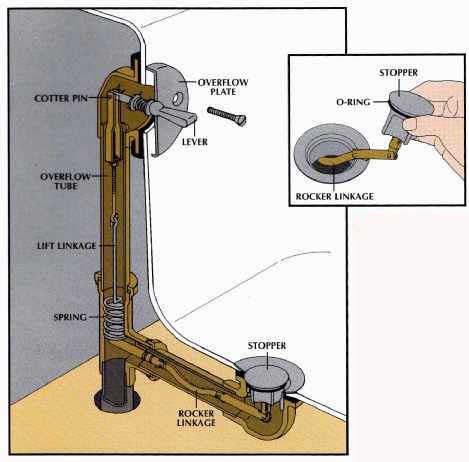 COTTER PIN

OVERFLOW PLATE

LEVER

OVERFLOW TUBE

LIFT LINKAGE

SPRING

STOPPER

ROCKER LINKAGE

STOPPER

O-RING

ROCKER LINKAGE