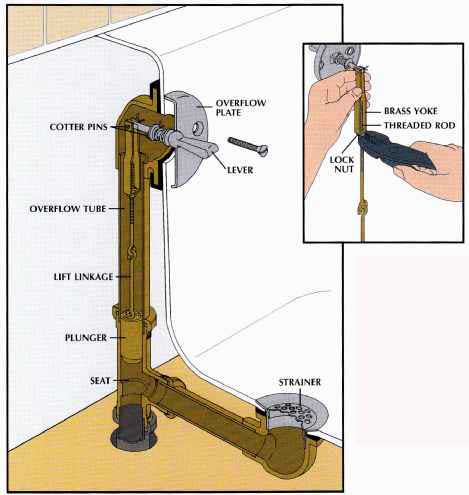 OVERFLOW PLATE

COTTER PINS

LEVER

OVERFLOW TUBE

LIFT LINKAGE

PLUNGER

SEAT

STRAINER

BRASS YOKE

THREADED ROD

LOCK NUT