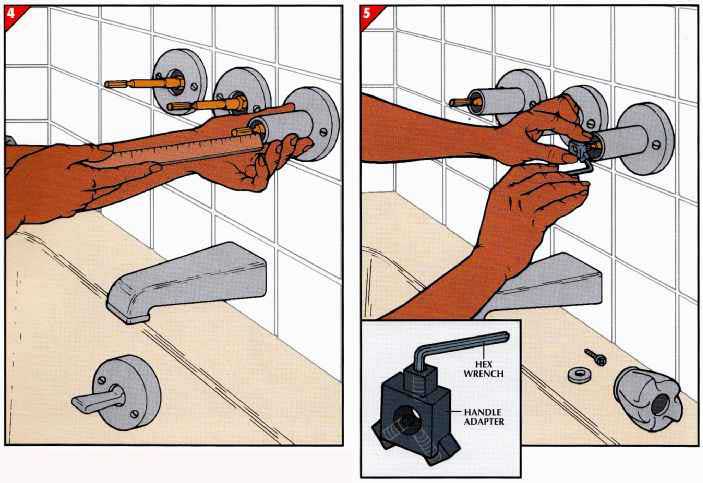 4

5

HEX WRENCH

HANDLE ADAPTER