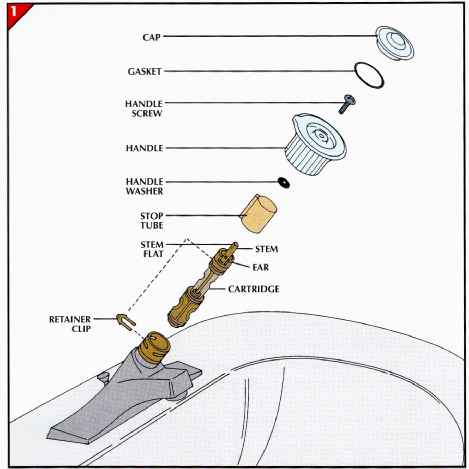 1

CAP

GASKET

HANDLE SCREW

HANDLE

HANDLE WASHER

STOP TUBE

STEM FLAT

STEM

EAR

CARTRIDGE

RETAINER CLIP