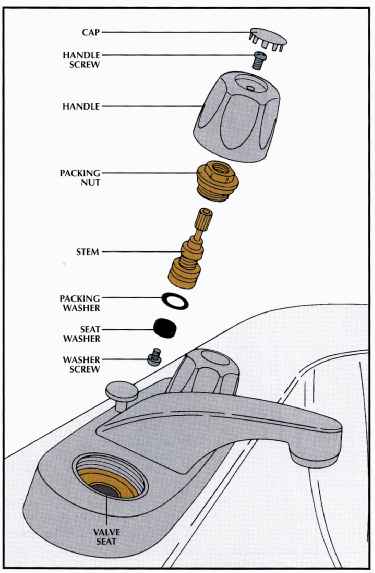 CAP

HANDLE SCREW

HANDLE

PACKING NUT

STEM

PACKING WASHER

SEAT WASHER

WASHER SCREW

VALVE SEAT