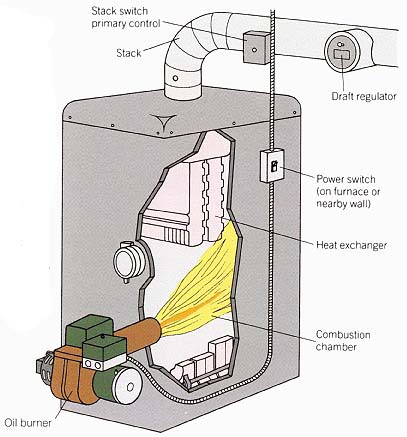 Stack switch primary control

Stack

Draft regulator

Power switch (on furnace or nearby wall)

Heat exchanger

Combustion chamber

Oil burner