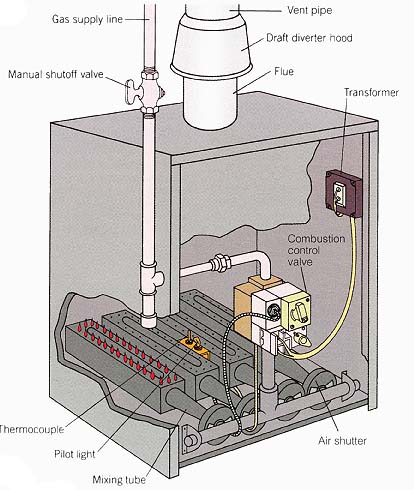 Gas supply line
Vent pipe
Draft diverter hood
Manual shutoff valve
Flue
Transformer
Combustion control valve
Thermocouple
Pilot light
Mixing tube
Air shutter