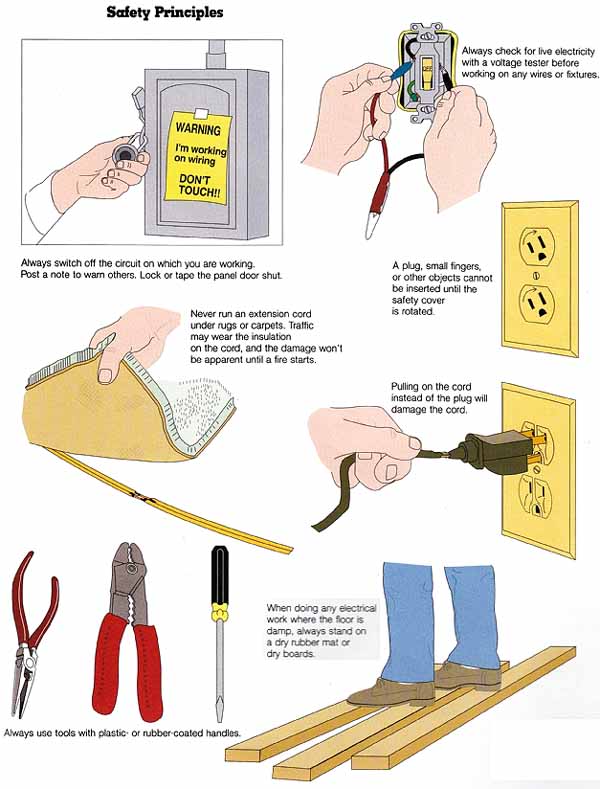 Safety Principles

WARNING
I'm working on wiring
DON'T TOUCH!!

OFF

Always check for live electricity with a voltage tester before working on any wires or fixtures.

Always switch off the circuit on which you are working. Post a note to warn others. Lock or tape the panel door shut.

A plug, small fingers, or other objects cannot be inserted until the safety cover is rotated.

Never run an extension cord under rugs or carpets. Traffic may wear the insulation on the cord, and the damage won't be apparent until a fire starts.

Pulling on the cord instead of the plug will damage the cord.

When doing any electrical work where the floor is damp, always stand on a dry rubber mat or dry boards.

Always use tools with plastic- or rubber-coated handles.