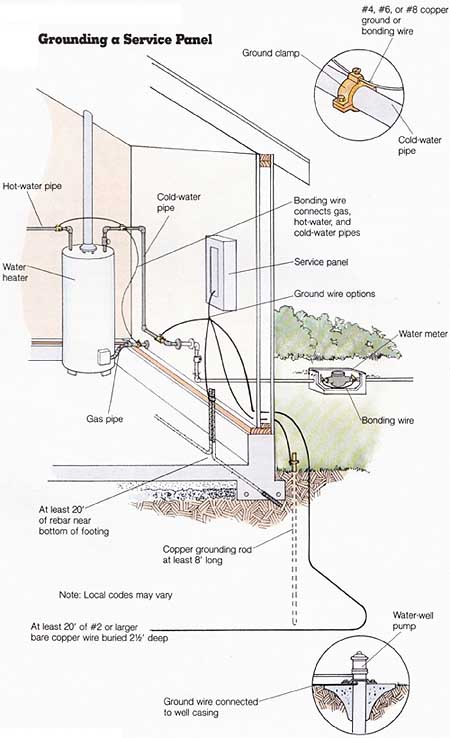 Grounding a Service Panel

#4, #6, or #8 copper ground or bonding wire

Ground clamp

Cold-water pipe

Hot-water pipe

Cold-water pipe

Bonding wire connects gas, hot-water, and cold-water pipes

Water heater

Service panel

Ground wire options

Water meter

Gas pipe

Bonding wire

At least 20' of rebar near bottom of footing

Copper grounding rod at least 8' long

Note: Local codes may vary

At least 20' of #2 or larger bare copper wire buried 2½' deep

Water-well pump

Ground wire connected to well casing