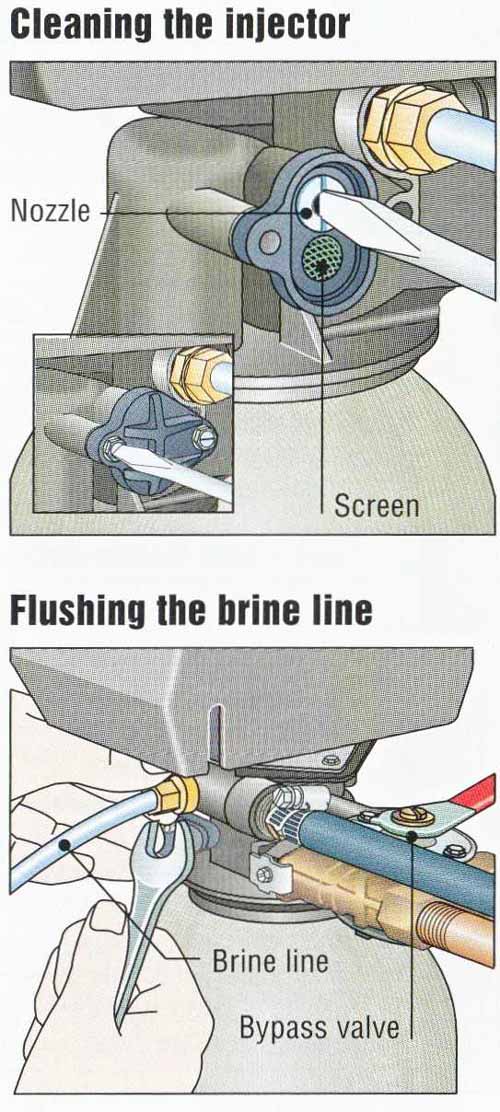 Cleaning the injector

Nozzle

Screen

Flushing the brine line

Brine line

Bypass valve