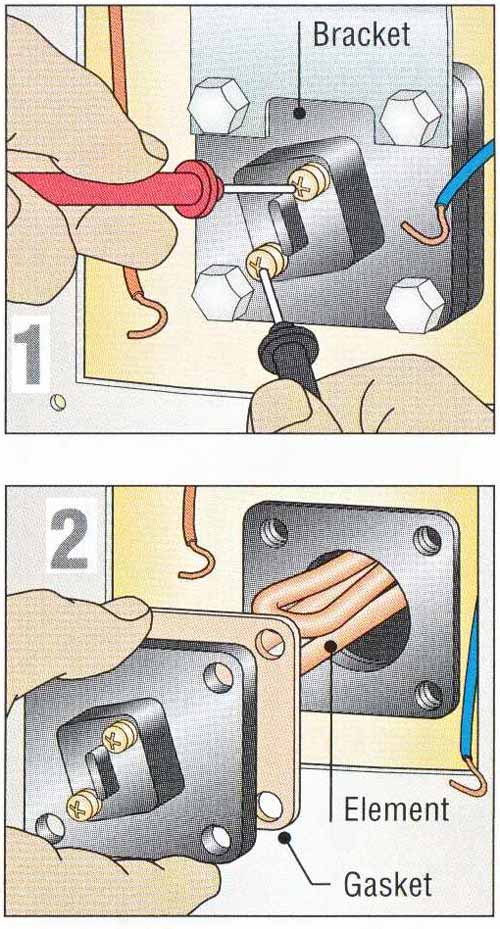 Bracket

1

2

Element

Gasket