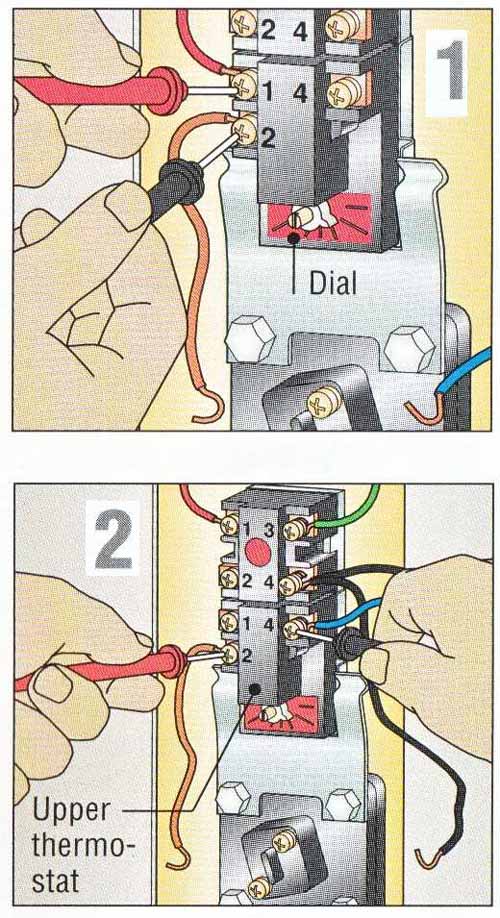 2 4
1 4
2
1
Dial

2
1 3
2 4
1 4
2
Upper thermostat