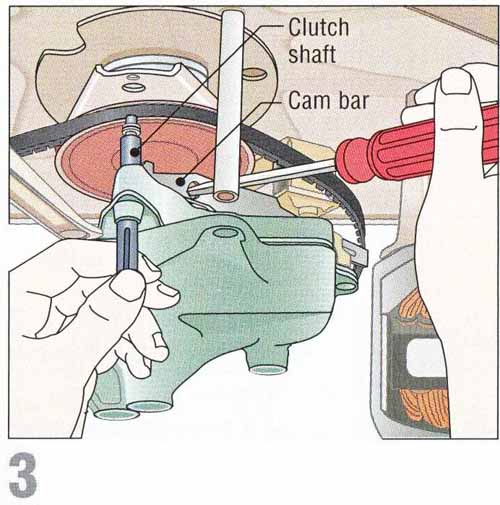 Clutch shaft

Cam bar

3