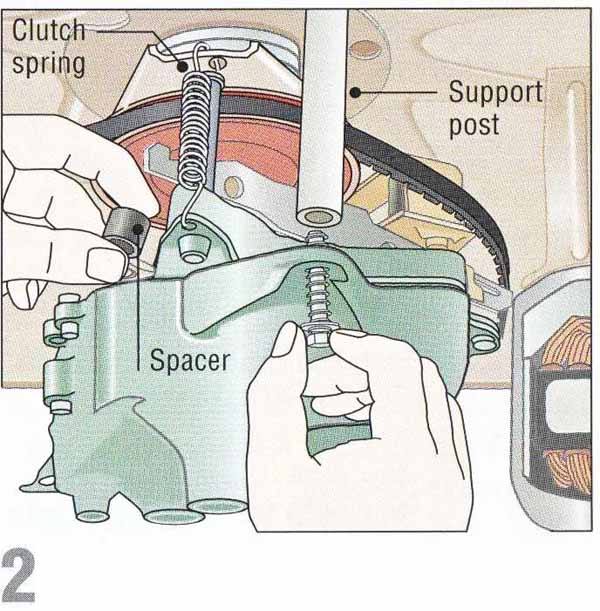 Clutch spring

Support post

Spacer

2