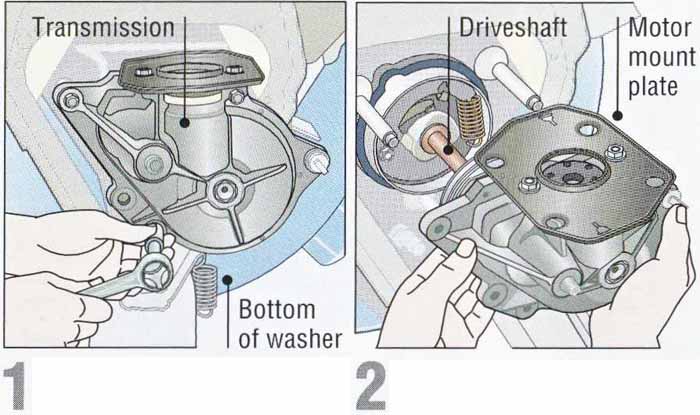 Transmission

Bottom of washer

1

Driveshaft

Motor mount plate

2