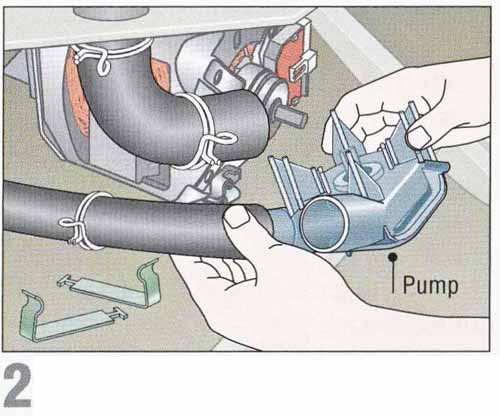 Pump

2