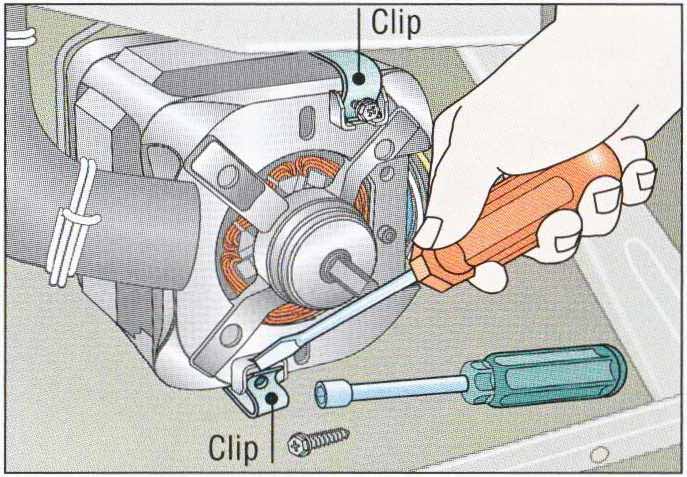 Clip

Clip