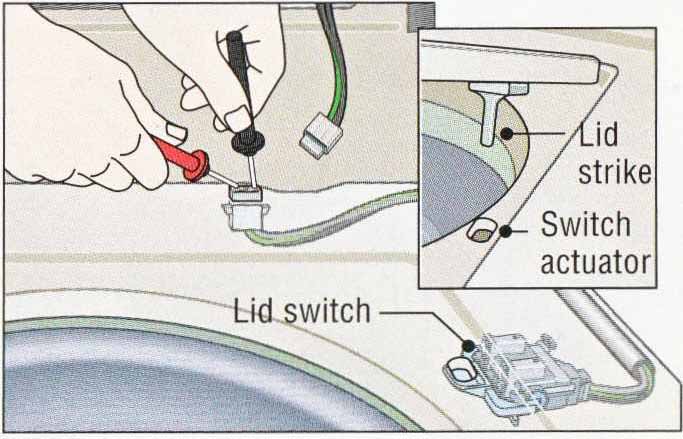 Lid strike

Switch actuator

Lid switch