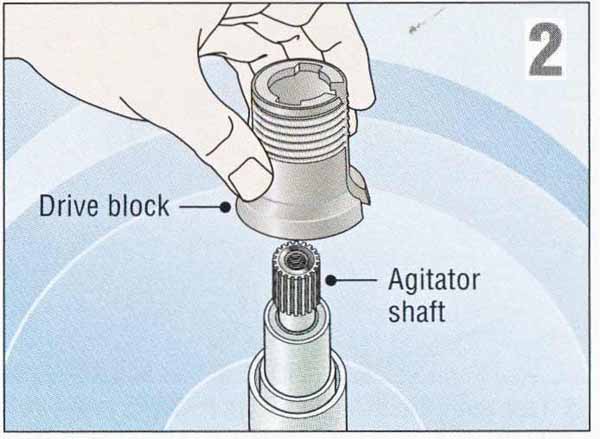 2

Drive block

Agitator shaft