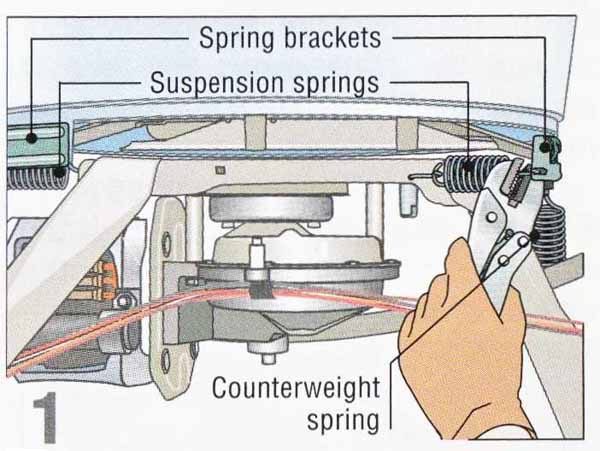 Spring brackets
Suspension springs
Counterweight spring
1