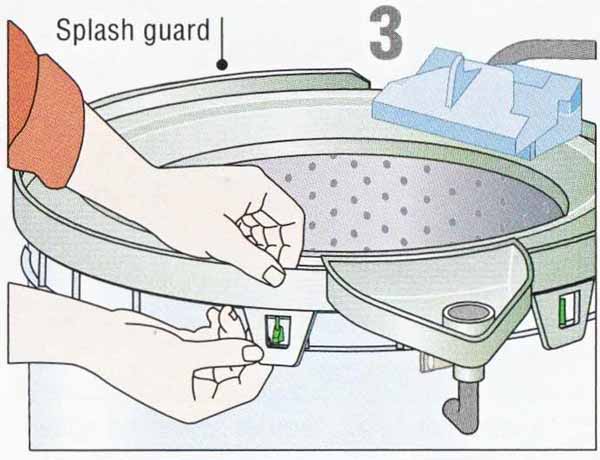 Splash guard

3