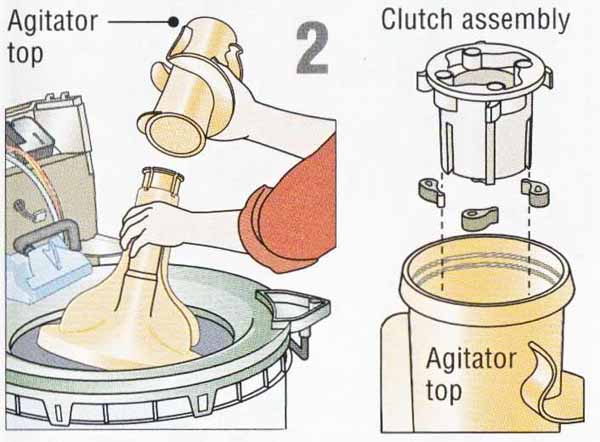 Agitator top

2

Clutch assembly

Agitator top