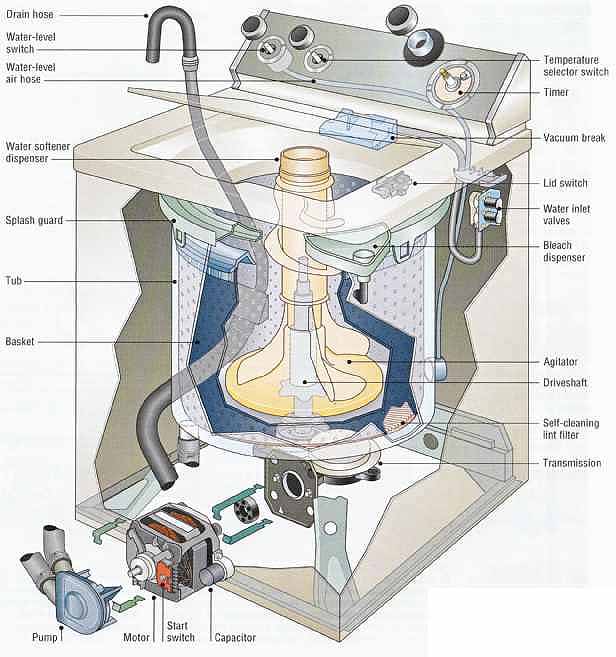 Drain hose

Water-level switch

Water-level air hose

Water softener dispenser

Splash guard

Tub

Basket

Temperature selector switch

Timer

Vacuum break

Lid switch

Water inlet valves

Bleach dispenser

Agitator

Driveshaft

Self-cleaning lint filter

Transmission

Pump

Motor

Start switch

Capacitor