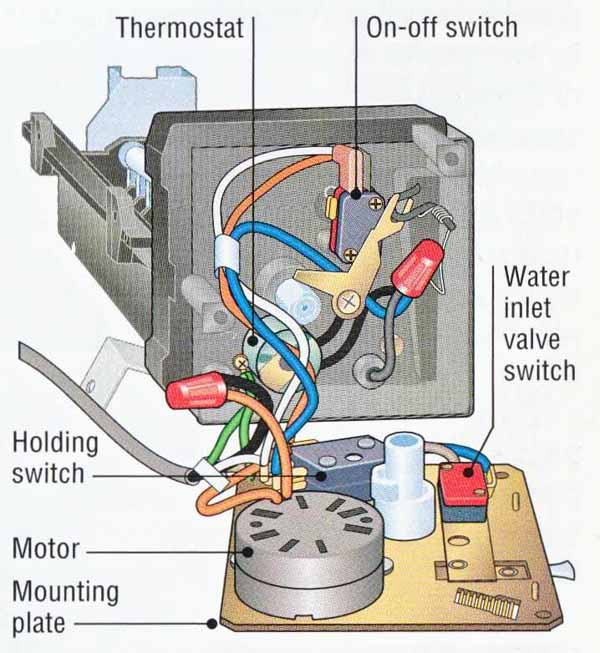 Thermostat
On-off switch
Water inlet valve switch
Holding switch
Motor
Mounting plate