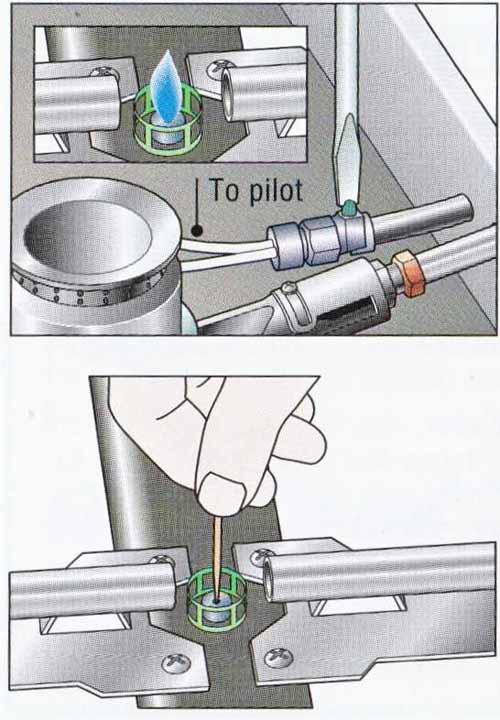 To pilot