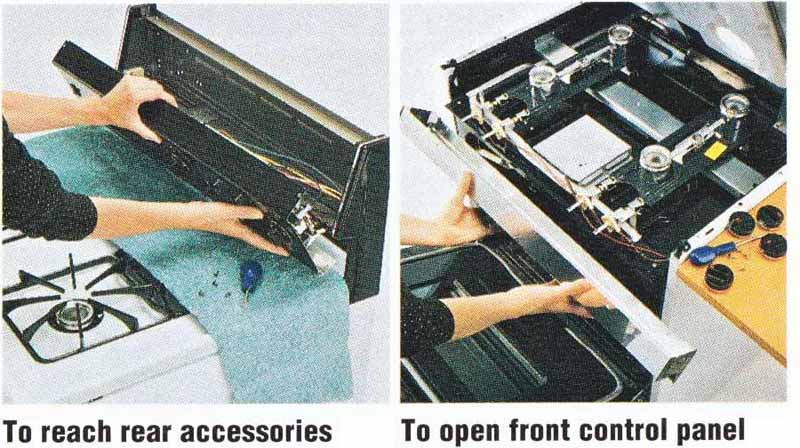 To reach rear accessories

To open front control panel