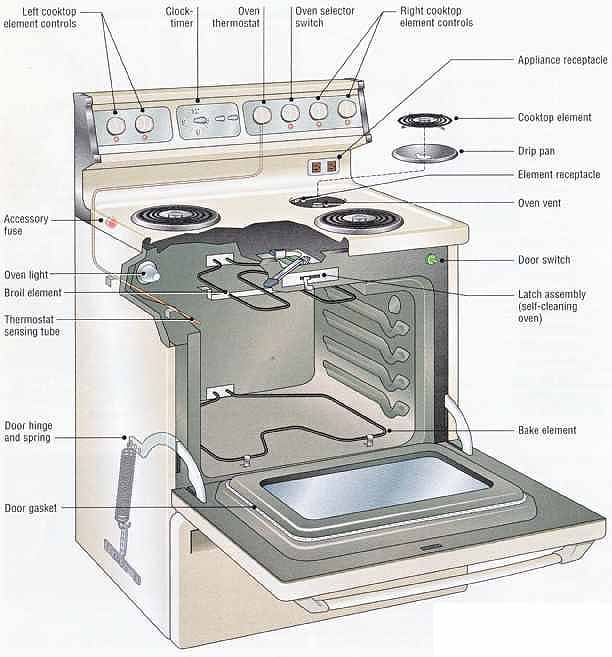 Left cooktop element controls

Clock-timer

Oven thermostat

Oven selector switch

Right cooktop element controls

Appliance receptacle

Cooktop element

Drip pan

Element receptacle

Oven vent

Accessory fuse

Door switch

Oven light

Broil element

Latch assembly (self-cleaning oven)

Thermostat sensing tube

Door hinge and spring

Bake element

Door gasket