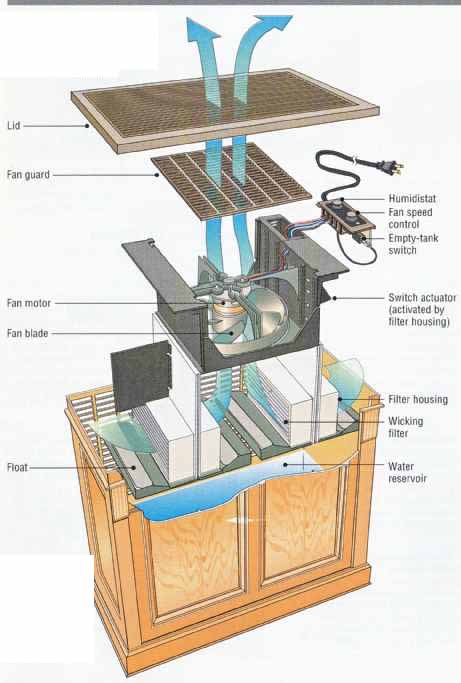 Lid

Fan guard

Humidistat

Fan speed control

Empty-tank switch

Fan motor

Switch actuator (activated by filter housing)

Fan blade

Filter housing

Wicking filter

Float

Water reservoir