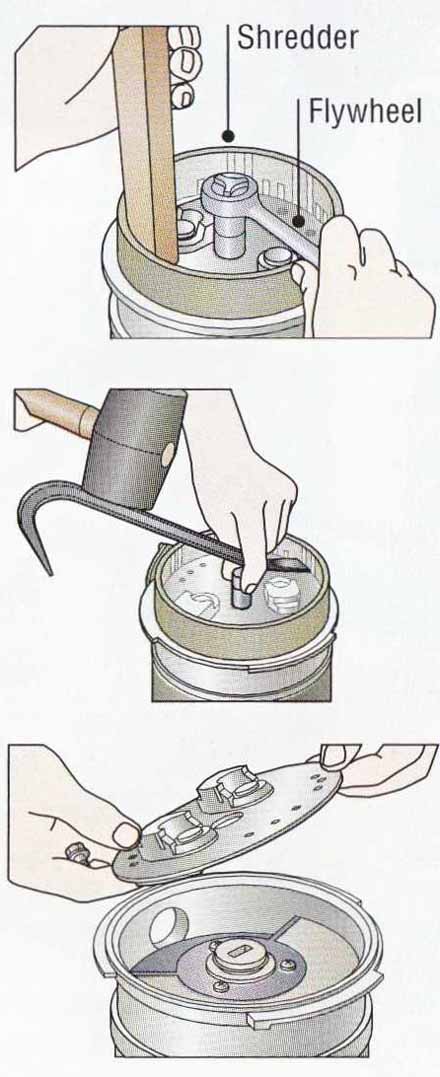 Shredder
Flywheel