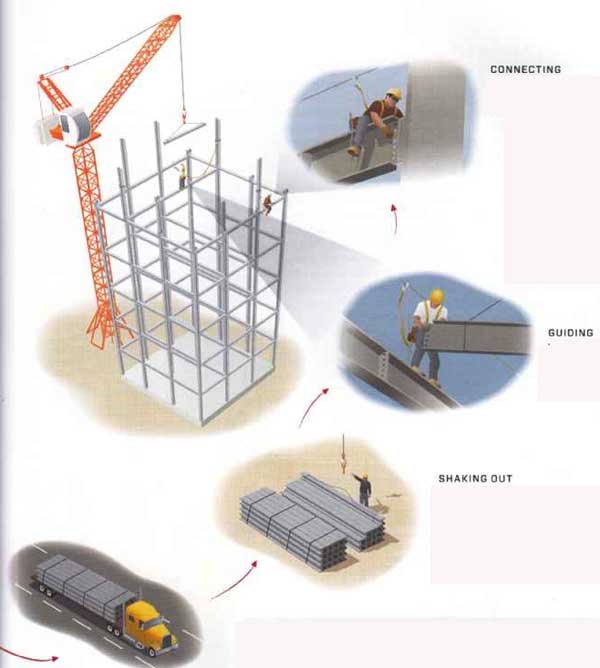 CONNECTING

GUIDING

SHAKING OUT