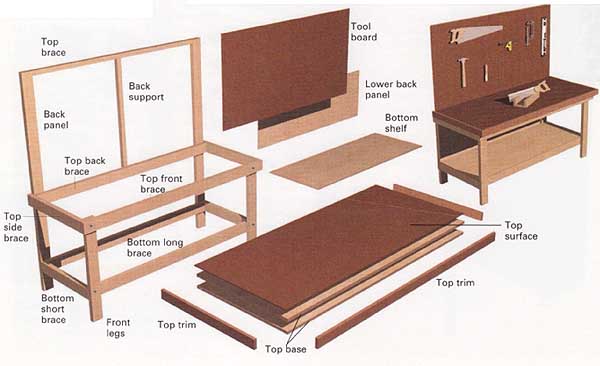 Top brace

Back support

Back panel

Top back brace

Top front brace

Top side brace

Bottom long brace

Bottom short brace

Front legs

Tool board

Lower back panel

Bottom shelf

Top surface

Top trim

Top trim

Top base